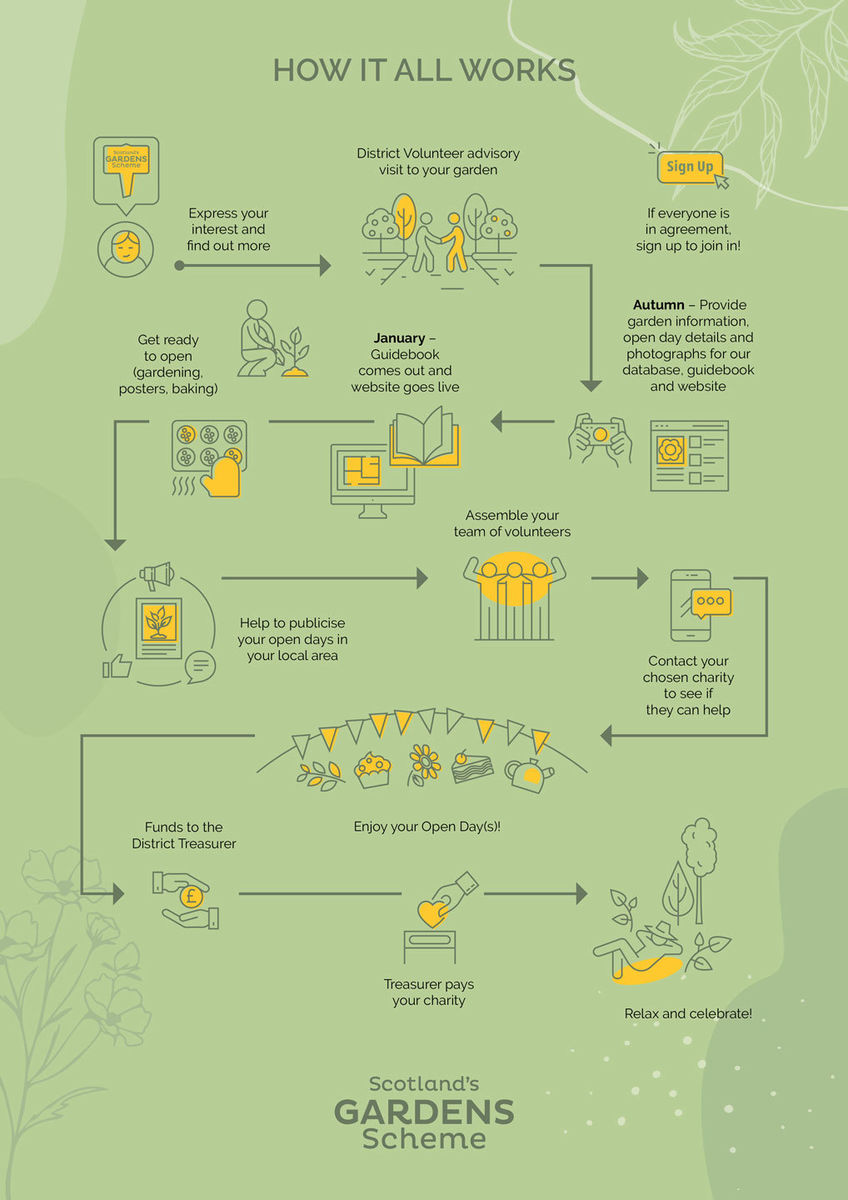 HOW IT ALL WORKS

Scotland's GARDENS Scheme

Express your interest and find out more

District Volunteer advisory visit to your garden

Sign Up

If everyone is in agreement, sign up to join in!

Autumn – Provide garden information, open day details and photographs for our database, guidebook and website

January – Guidebook comes out and website goes live

Get ready to open (gardening, posters, baking)

Help to publicise your open days in your local area

Assemble your team of volunteers

Contact your chosen charity to see if they can help

Enjoy your Open Day(s)!

Funds to the District Treasurer

£

Treasurer pays your charity

Relax and celebrate!

Scotland's GARDENS Scheme